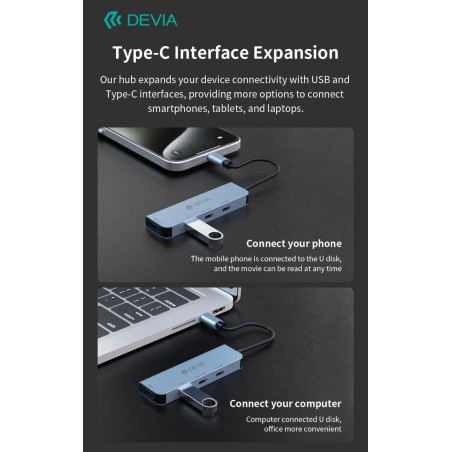 DEVIA

Type-C Interface Expansion

Our hub expands your device connectivity with USB and Type-C interfaces, providing more options to connect smartphones, tablets, and laptops.

DEVIA

Connect your phone

The mobile phone is connected to the U disk, and the movie can be read at any time

DEVIA

Connect your computer

Computer connected U disk, office more convenient